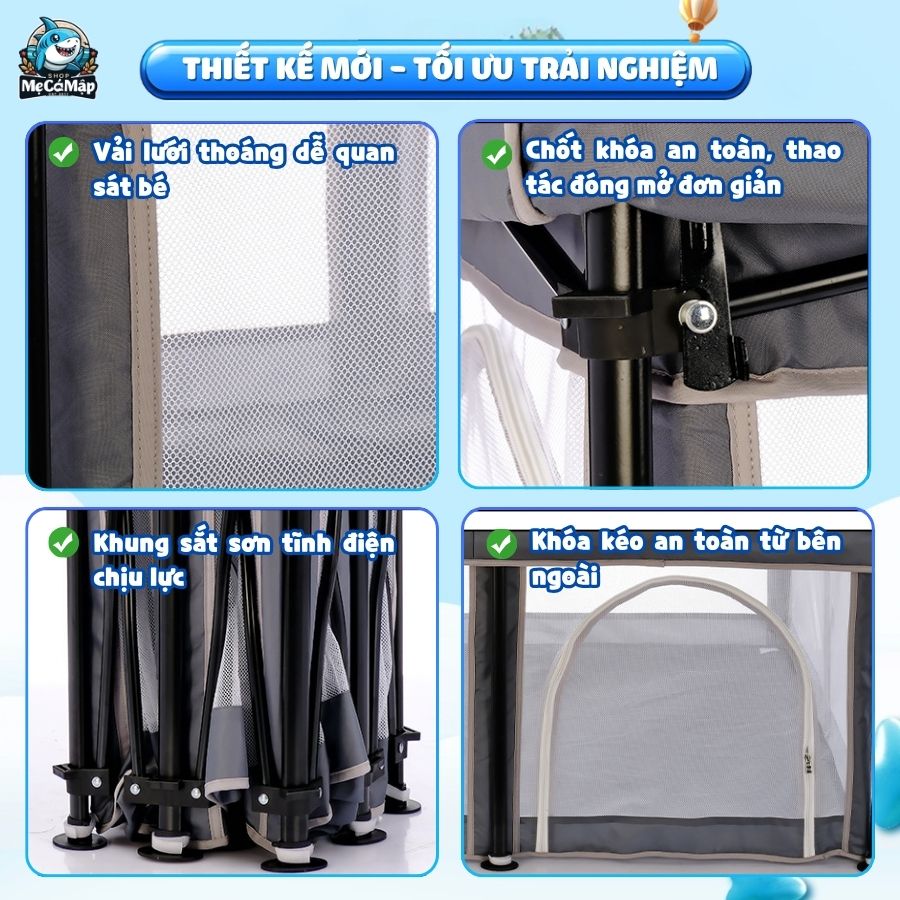 SHOP
MẹCáMập

THIẾT KẾ MỚI - TỐI ƯU TRẢI NGHIỆM

Vải lưới thoáng dễ quan sát bé

Chốt khóa an toàn, thao tác đóng mở đơn giản

Khung sắt sơn tĩnh điện chịu lực

Khóa kéo an toàn từ bên ngoài